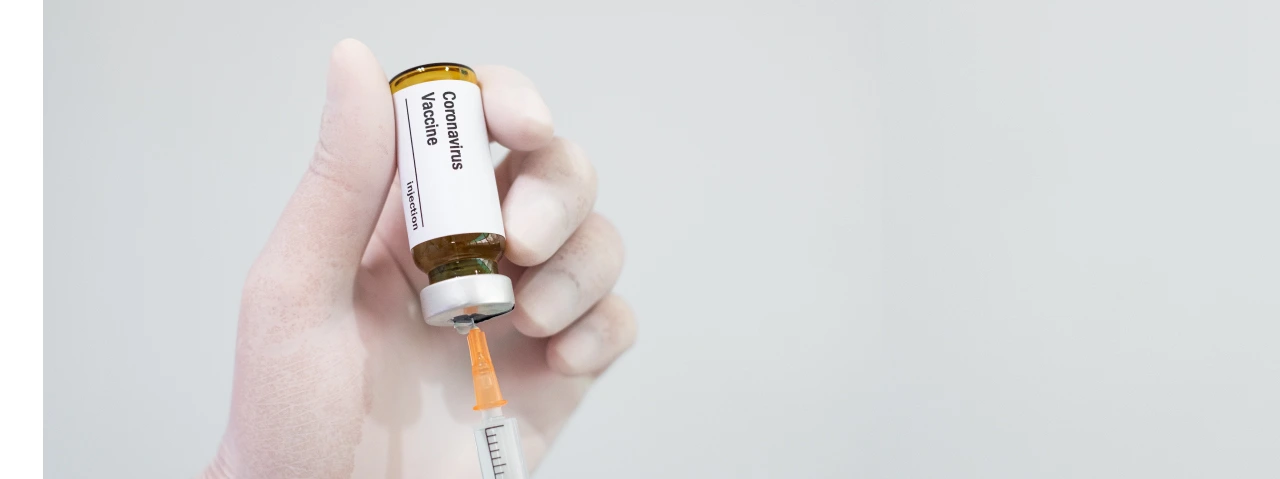 Coronavirus Vaccine

injection