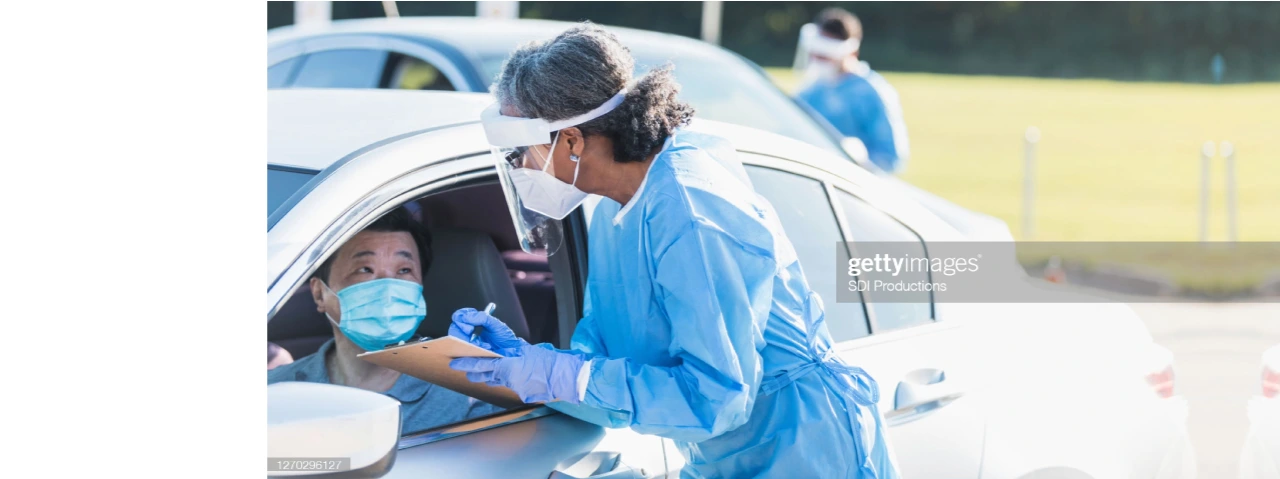 gettyimages
SDI Productions

1270296127