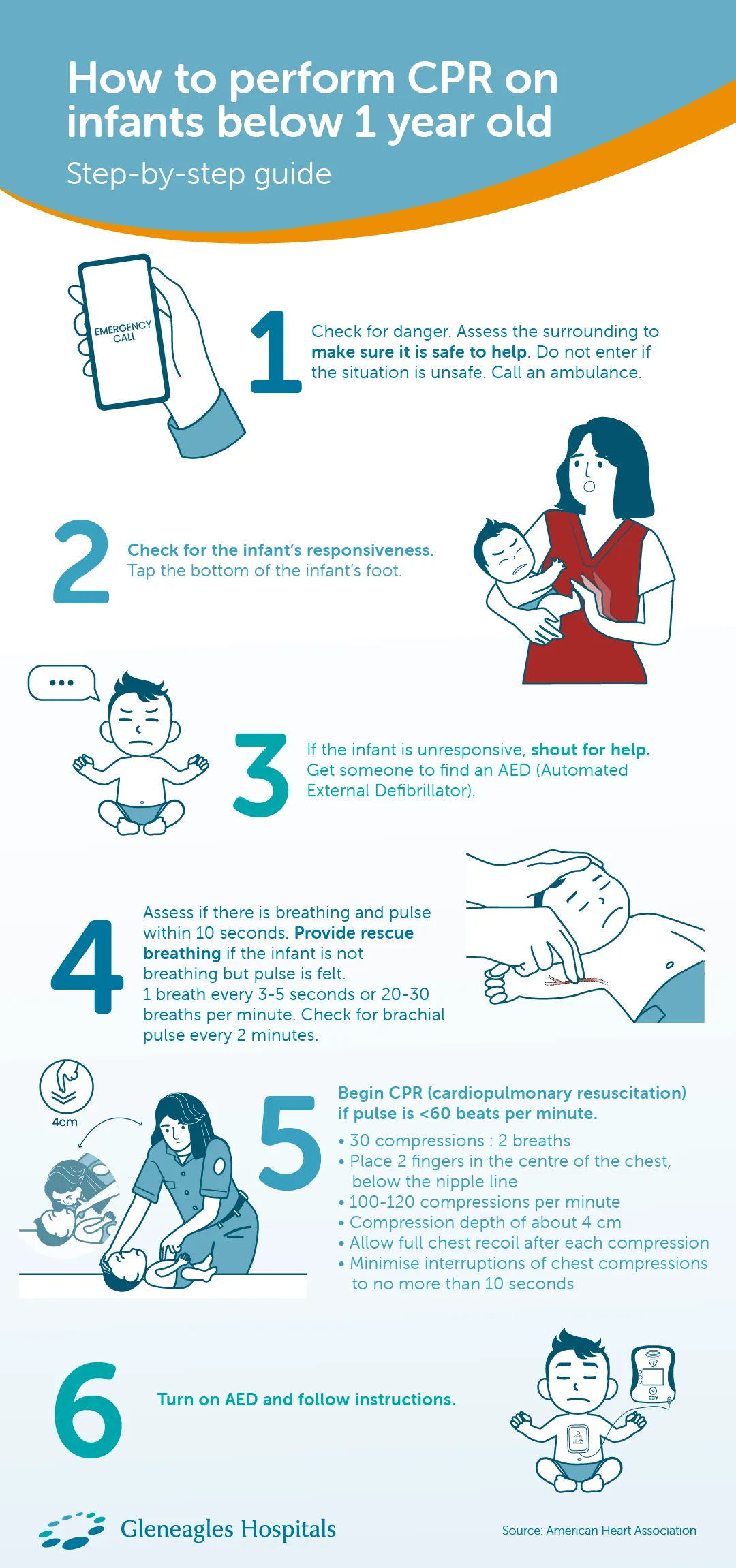 How to perform CPR on infants below 1 year old

Step-by-step guide

EMERGENCY CALL

1

Check for danger. Assess the surrounding to make sure it is safe to help. Do not enter if the situation is unsafe. Call an ambulance.

2

Check for the infant's responsiveness. Tap the bottom of the infant's foot.

...

3

If the infant is unresponsive, shout for help. Get someone to find an AED (Automated External Defibrillator).

4

Assess if there is breathing and pulse within 10 seconds. Provide rescue breathing if the infant is not breathing but pulse is felt. 1 breath every 3-5 seconds or 20-30 breaths per minute. Check for brachial pulse every 2 minutes.

4cm

5

Begin CPR (cardiopulmonary resuscitation) if pulse is <60 beats per minute.

• 30 compressions : 2 breaths
• Place 2 fingers in the centre of the chest, below the nipple line
• 100-120 compressions per minute
• Compression depth of about 4 cm
• Allow full chest recoil after each compression
• Minimise interruptions of chest compressions to no more than 10 seconds

6

Turn on AED and follow instructions.

AED

Gleneagles Hospitals

Source: American Heart Association