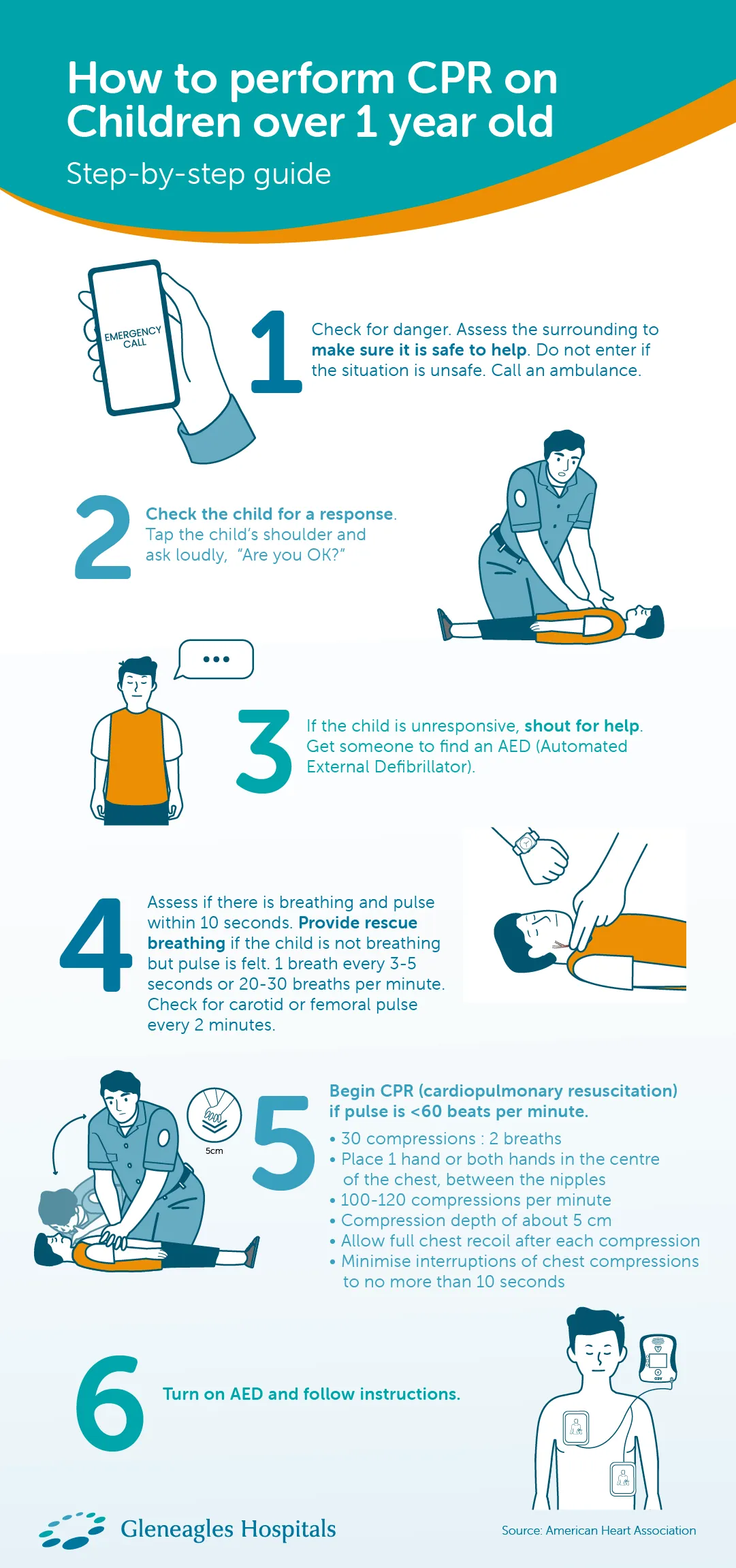 How to perform CPR on Children over 1 year old

Step-by-step guide

EMERGENCY CALL

1 Check for danger. Assess the surrounding to make sure it is safe to help. Do not enter if the situation is unsafe. Call an ambulance.

2 Check the child for a response. Tap the child's shoulder and ask loudly, "Are you OK?"

...

3 If the child is unresponsive, shout for help. Get someone to find an AED (Automated External Defibrillator).

4 Assess if there is breathing and pulse within 10 seconds. Provide rescue breathing if the child is not breathing but pulse is felt. 1 breath every 3-5 seconds or 20-30 breaths per minute. Check for carotid or femoral pulse every 2 minutes.

5cm

5 Begin CPR (cardiopulmonary resuscitation) if pulse is <60 beats per minute.
• 30 compressions : 2 breaths
• Place 1 hand or both hands in the centre of the chest, between the nipples
• 100-120 compressions per minute
• Compression depth of about 5 cm
• Allow full chest recoil after each compression
• Minimise interruptions of chest compressions to no more than 10 seconds

6 Turn on AED and follow instructions.

Gleneagles Hospitals

Source: American Heart Association